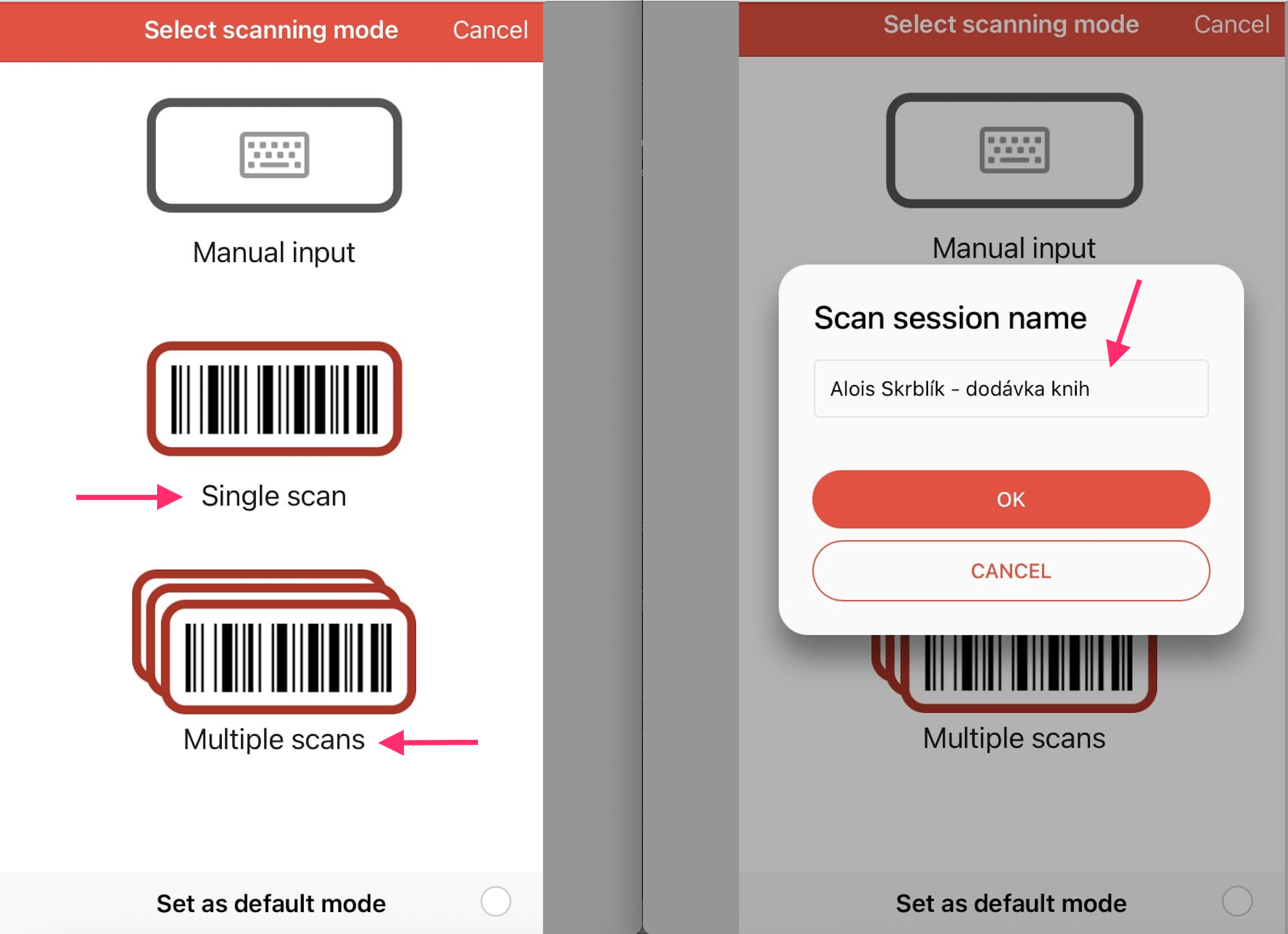 Select scanning mode Cancel

Manual input

Single scan

Multiple scans

Set as default mode

Select scanning mode Cancel

Manual input

Scan session name

Alois Skrblík - dodávka knih

OK

CANCEL

Multiple scans

Set as default mode